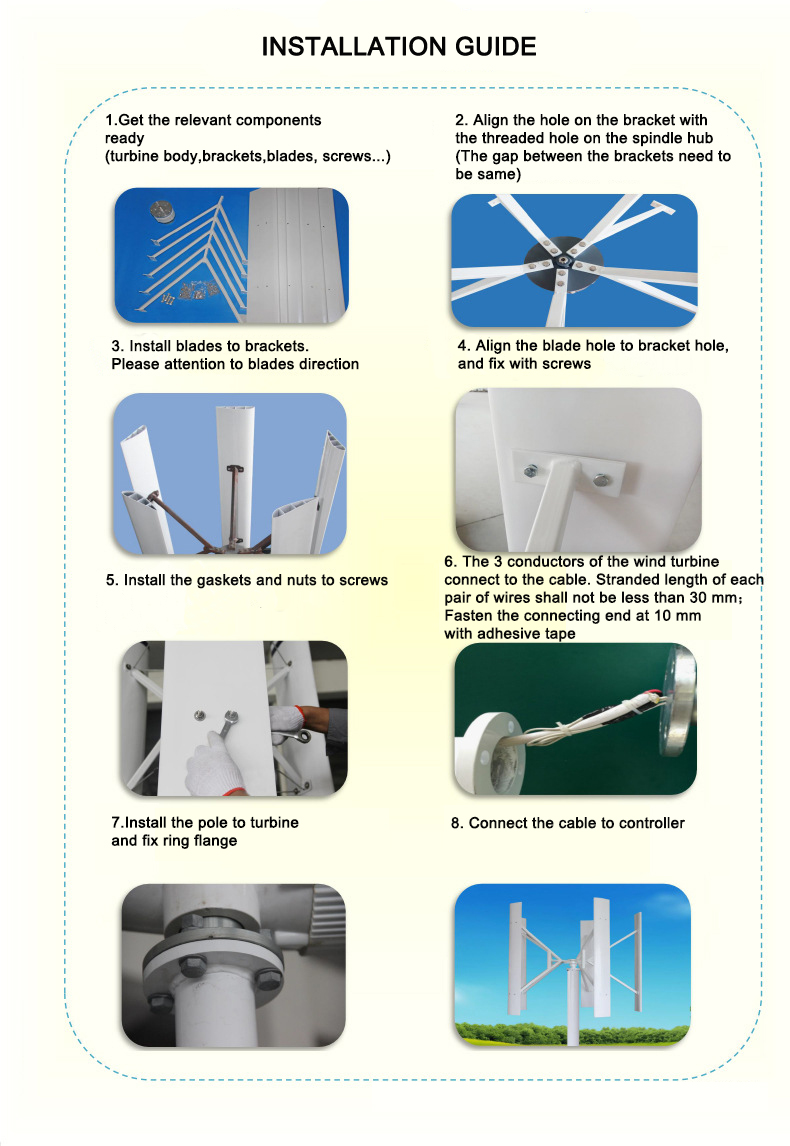 INSTALLATION GUIDE

1.Get the relevant components ready
(turbine body,brackets,blades, screws...)

2. Align the hole on the bracket with the threaded hole on the spindle hub
(The gap between the brackets need to be same)

3. Install blades to brackets.
Please attention to blades direction

4. Align the blade hole to bracket hole, and fix with screws

5. Install the gaskets and nuts to screws

6. The 3 conductors of the wind turbine connect to the cable. Stranded length of each pair of wires shall not be less than 30 mm;
Fasten the connecting end at 10 mm with adhesive tape

7.Install the pole to turbine and fix ring flange

8. Connect the cable to controller